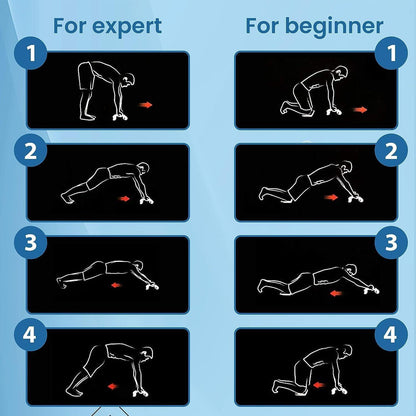 For expert

1

2

3

4

For beginner

1

2

3

4