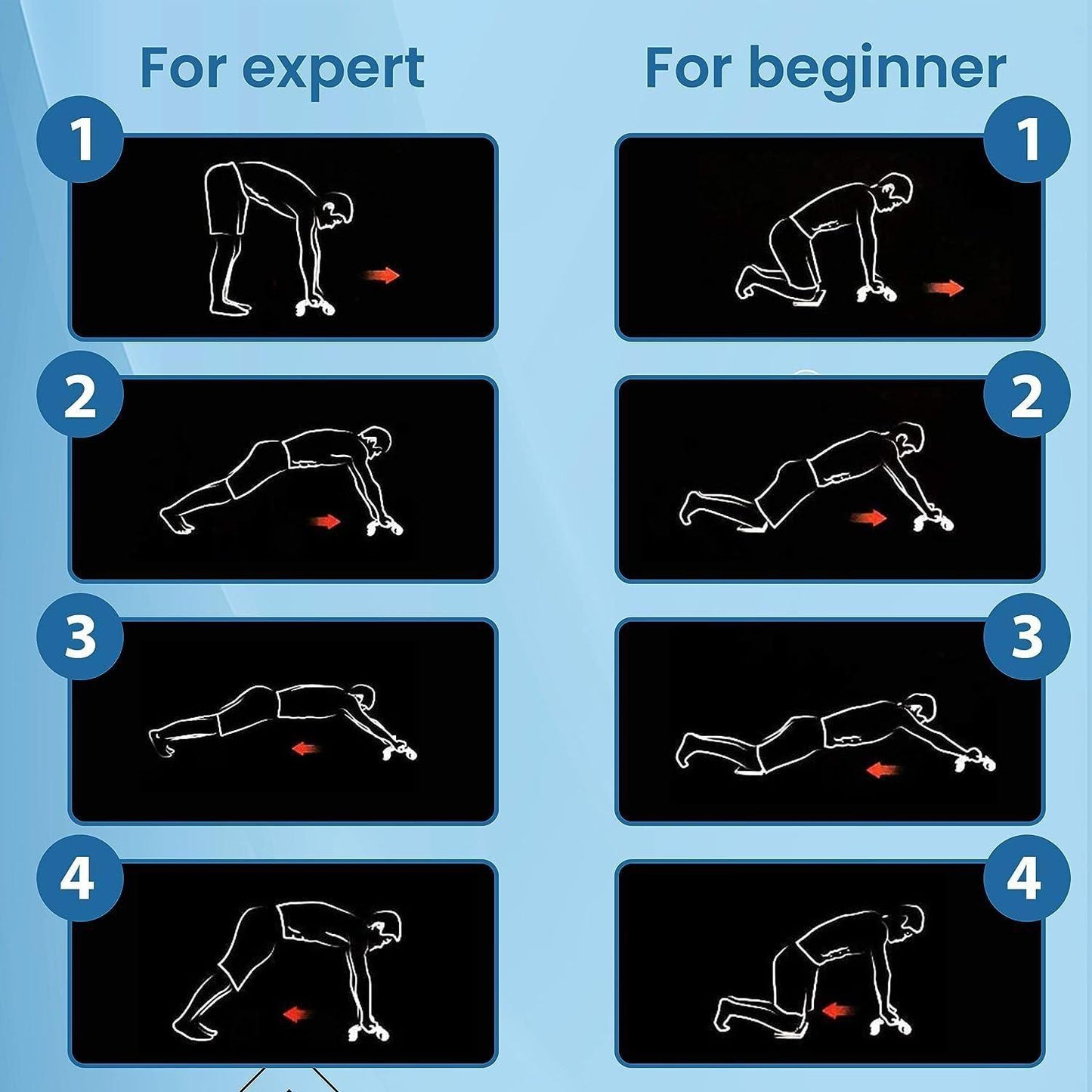 For expert

1

2

3

4

For beginner

1

2

3

4